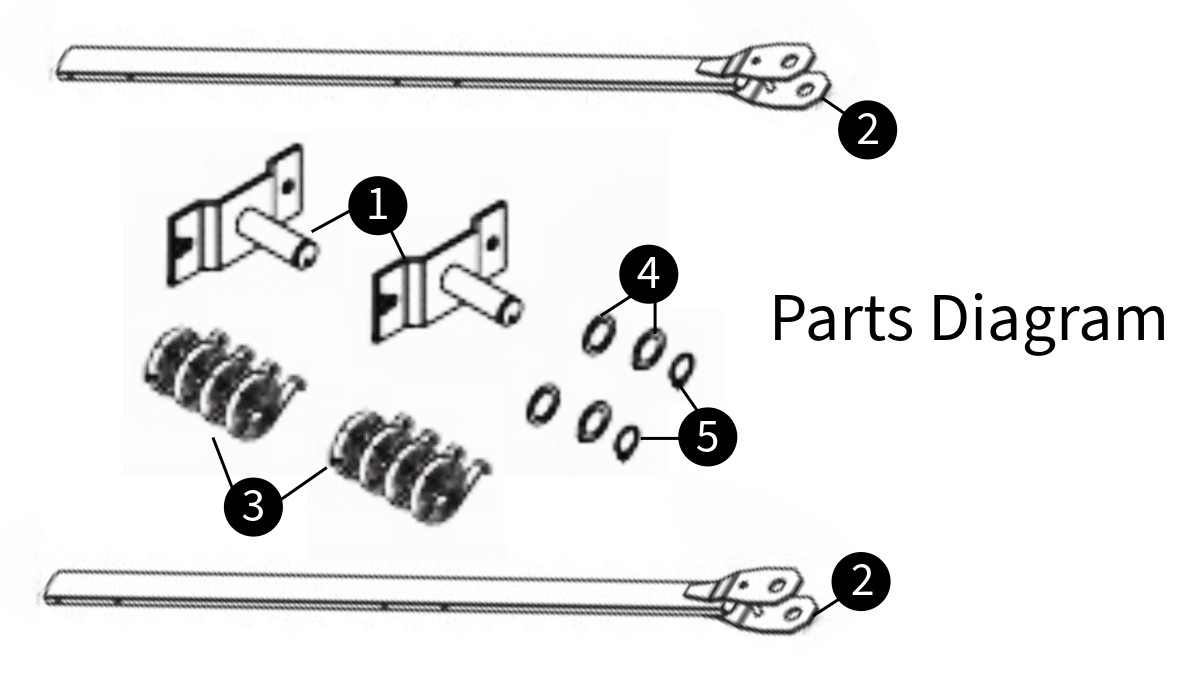 2
1
4
Parts Diagram
5
3
2