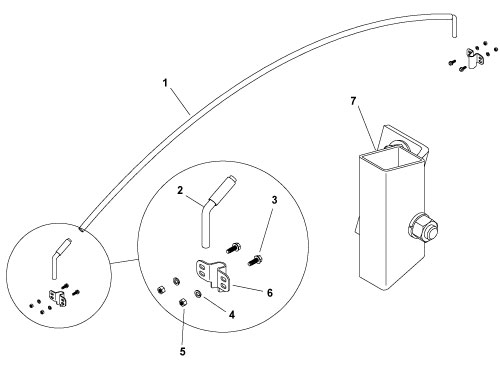 1
7
2
3
6
4
5