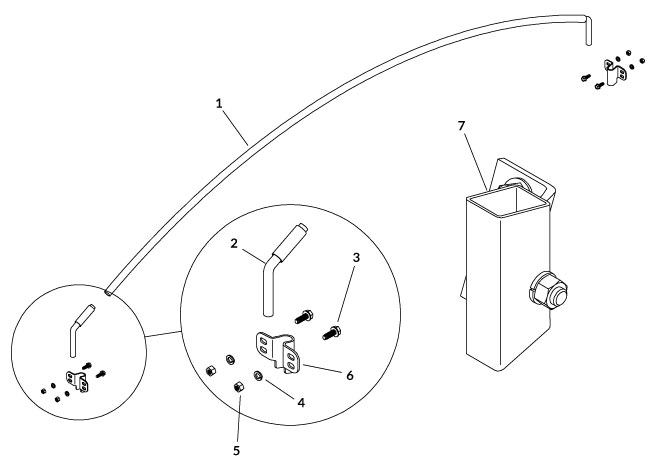 1
7
2
3
6
4
5