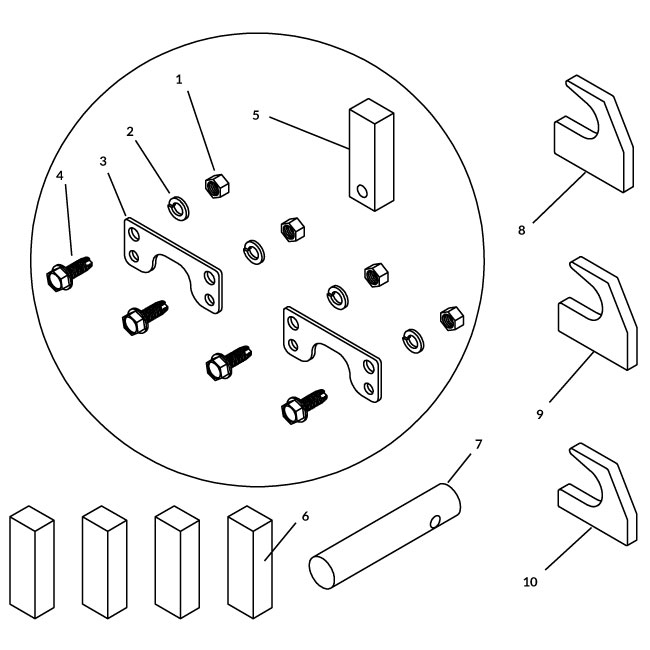 1
5
2
3
4
8
9
7
6
10