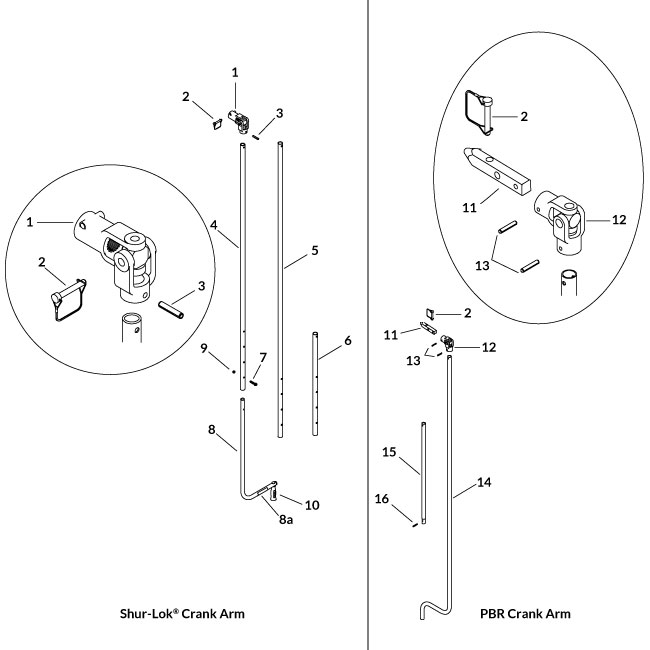 1
2
3
1
2
3
4
5
6
9
7
8
10
8a
Shur-Lok® Crank Arm

2
11
12
13
2
11
12
13
15
14
16
PBR Crank Arm