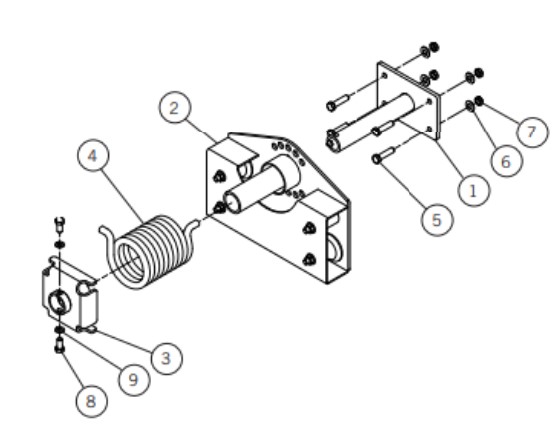 2
4
7
6
1
5
3
9
8