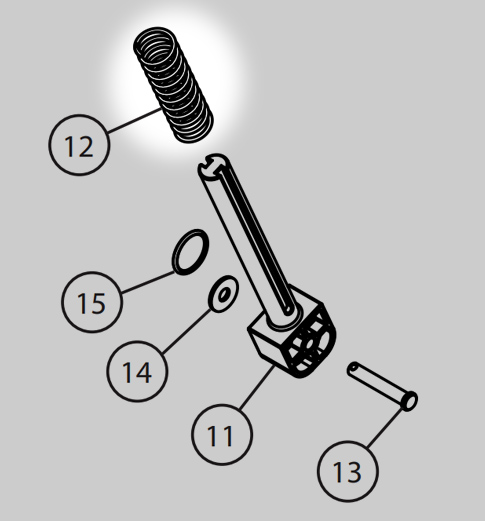 12

15

14

11

13